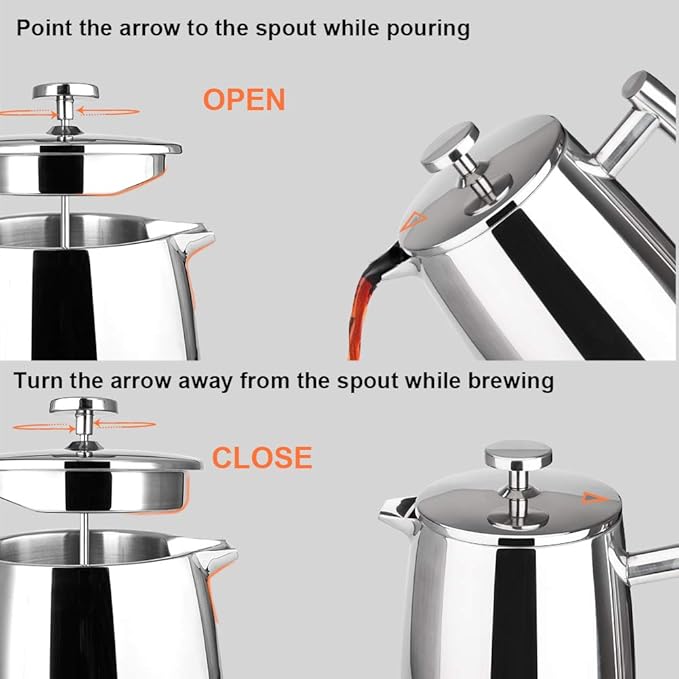 Point the arrow to the spout while pouring

OPEN

Turn the arrow away from the spout while brewing

CLOSE