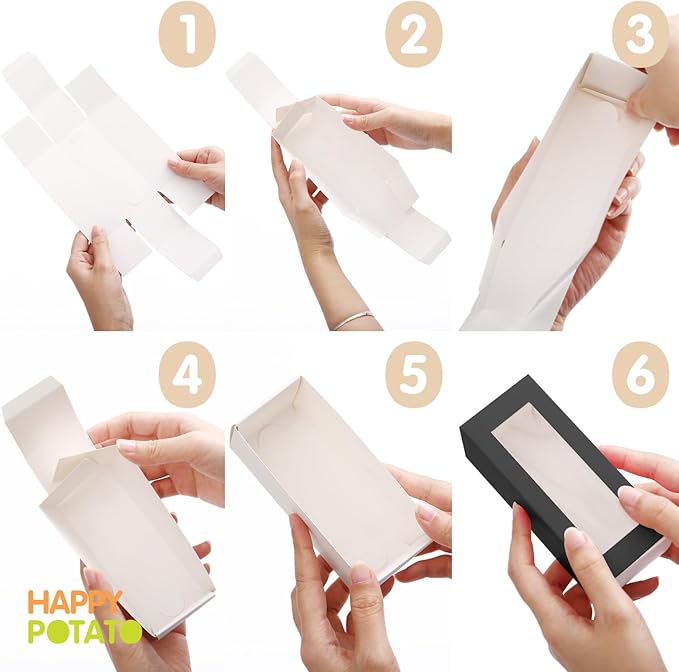 1

2

3

4

5

6

HAPPY
POTATO