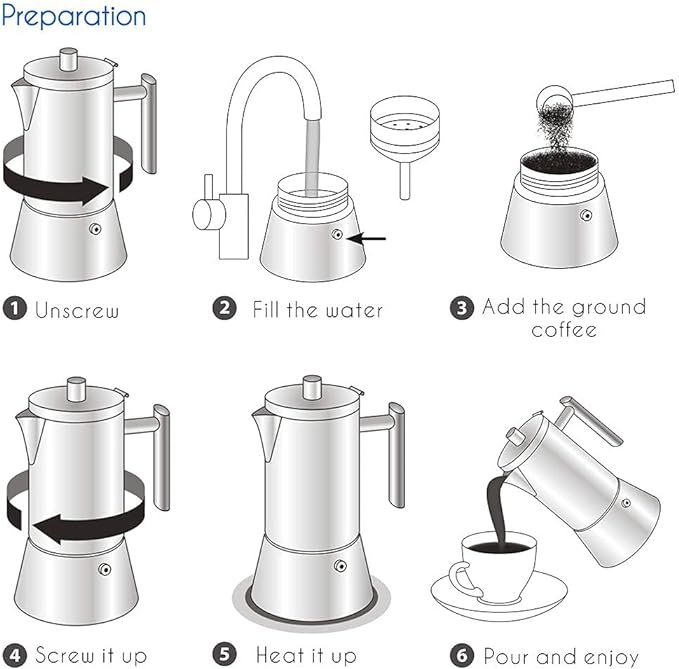 Preparation

1 Unscrew

2 Fill the water

3 Add the ground coffee

4 Screw it up

5 Heat it up

6 Pour and enjoy