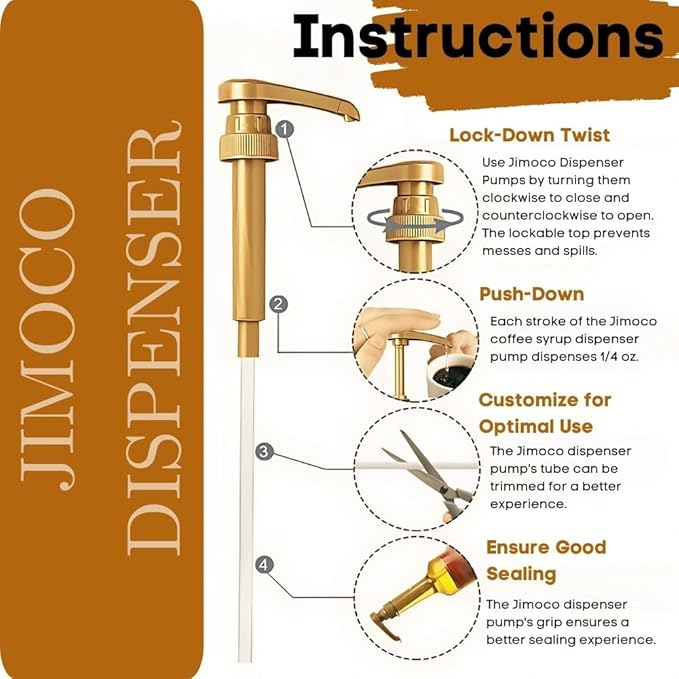 JIMOCO DISPENSER

Instructions

1

Lock-Down Twist

Use Jimoco Dispenser Pumps by turning them clockwise to close and counterclockwise to open. The lockable top prevents messes and spills.

2

Push-Down

Each stroke of the Jimoco coffee syrup dispenser pump dispenses 1/4 oz.

3

Customize for Optimal Use

The Jimoco dispenser pump's tube can be trimmed for a better experience.

4

Ensure Good Sealing

The Jimoco dispenser pump's grip ensures a better sealing experience.