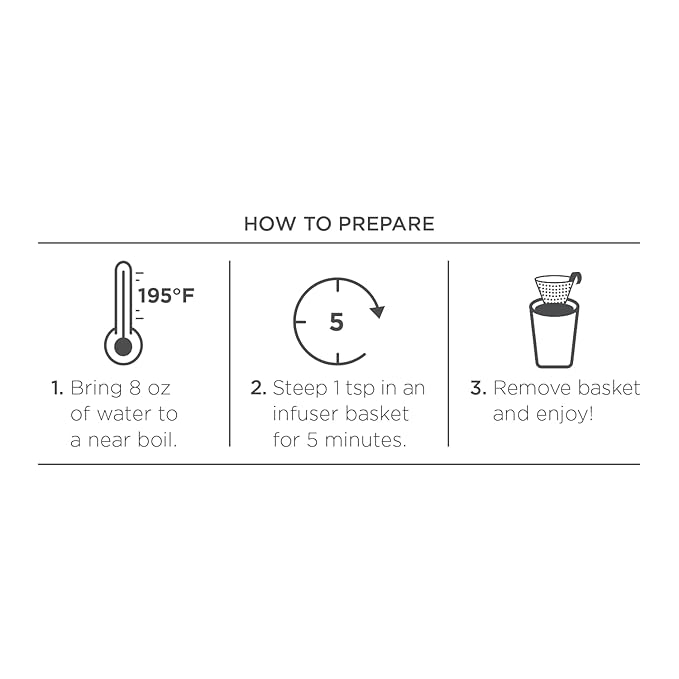 HOW TO PREPARE

195°F

1. Bring 8 oz of water to a near boil.

5

2. Steep 1 tsp in an infuser basket for 5 minutes.

3. Remove basket and enjoy!