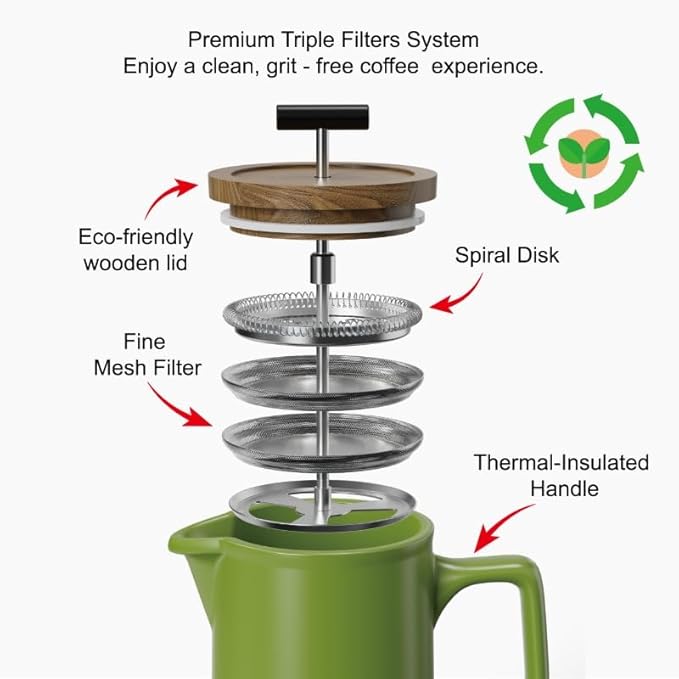 Premium Triple Filters System
Enjoy a clean, grit - free coffee experience.

Eco-friendly wooden lid

Spiral Disk

Fine Mesh Filter

Thermal-Insulated Handle